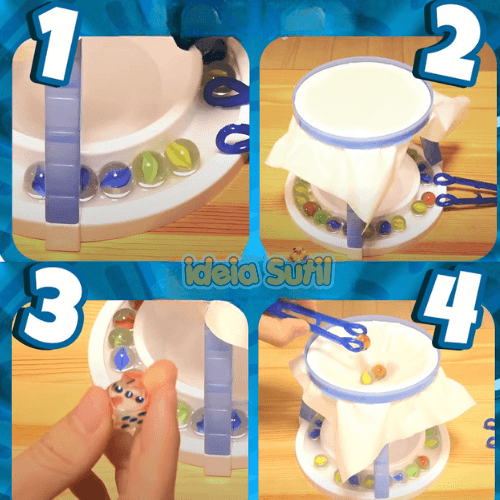 1

2

ideia Sutil

3

4